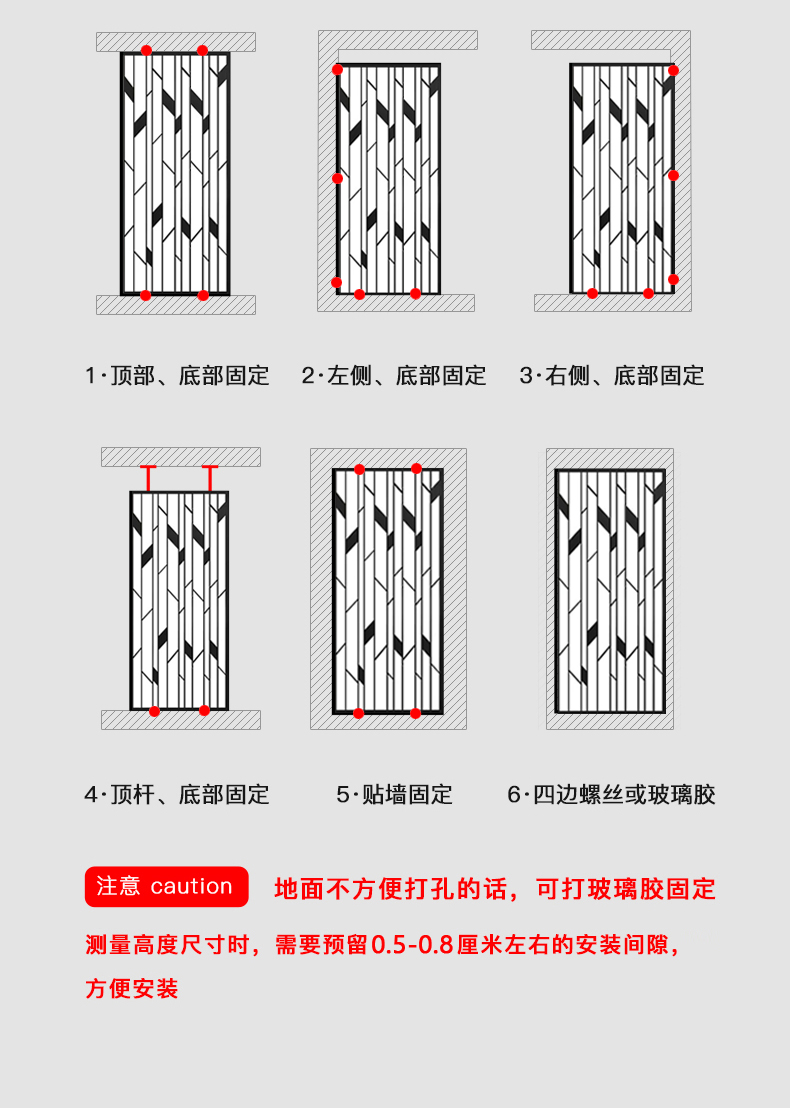 1·顶部、底部固定

2·左侧、底部固定

3·右侧、底部固定

4·顶杆、底部固定

5·贴墙固定

6·四边螺丝或玻璃胶

注意 caution

地面不方便打孔的话，可打玻璃胶固定

测量高度尺寸时，需要预留0.5-0.8厘米左右的安装间隙，方便安装